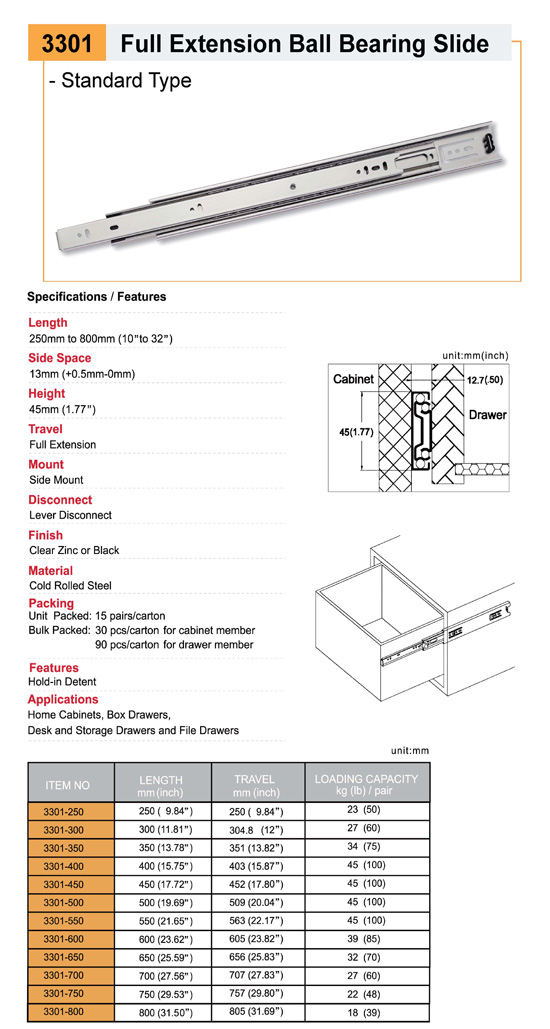 3301 Full Extension Ball Bearing Slide

- Standard Type

Specifications / Features

Length
250mm to 800mm (10"to 32")

Side Space
13mm (+0.5mm-0mm)

Height
45mm (1.77")

Travel
Full Extension

Mount
Side Mount

Disconnect
Lever Disconnect

Finish
Clear Zinc or Black

Material
Cold Rolled Steel

Packing
Unit Packed: 15 pairs/carton
Bulk Packed: 30 pcs/carton for cabinet member
90 pcs/carton for drawer member

Features
Hold-in Detent

Applications
Home Cabinets, Box Drawers,
Desk and Storage Drawers and File Drawers

unit:mm(inch)

Cabinet

12.7(.50)

Drawer

45(1.77)

unit:mm

| ITEM NO | LENGTH mm (inch) | TRAVEL mm (inch) | LOADING CAPACITY kg (lb) / pair |
|---|---|---|---|
| 3301-250 | 250 ( 9.84") | 250 ( 9.84") | 23 (50) |
| 3301-300 | 300 (11.81") | 304.8 (12") | 27 (60) |
| 3301-350 | 350 (13.78") | 351 (13.82") | 34 (75) |
| 3301-400 | 400 (15.75") | 403 (15.87") | 45 (100) |
| 3301-450 | 450 (17.72") | 452 (17.80") | 45 (100) |
| 3301-500 | 500 (19.69") | 509 (20.04") | 45 (100) |
| 3301-550 | 550 (21.65") | 563 (22.17") | 45 (100) |
| 3301-600 | 600 (23.62") | 605 (23.82") | 39 (85) |
| 3301-650 | 650 (25.59") | 656 (25.83") | 32 (70) |
| 3301-700 | 700 (27.56") | 707 (27.83") | 27 (60) |
| 3301-750 | 750 (29.53") | 757 (29.80") | 22 (48) |
| 3301-800 | 800 (31.50") | 805 (31.69") | 18 (39) |